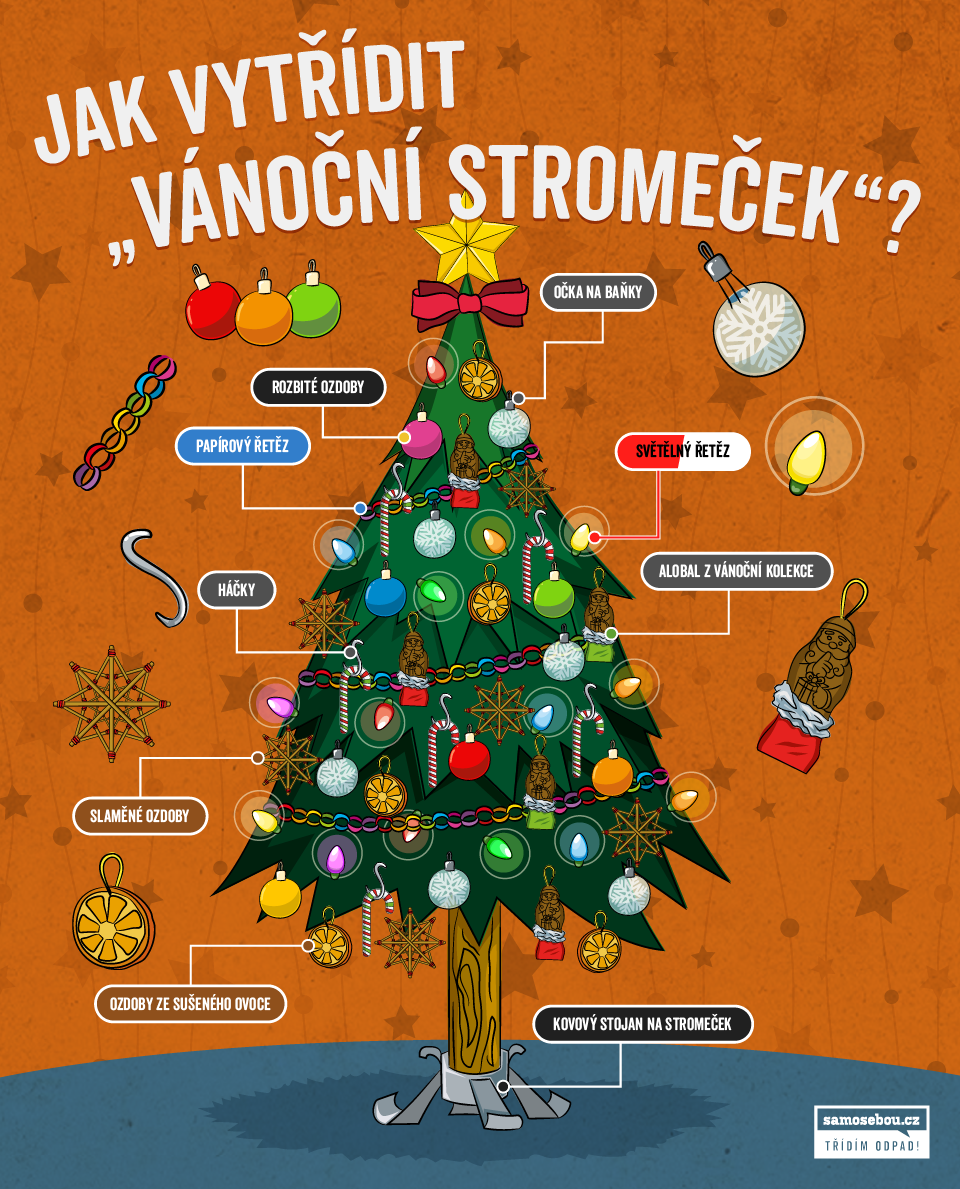 JAK VYTŘÍDIT „VÁNOČNÍ STROMEČEK“?

OČKA NA BAŇKY

ROZBITÉ OZDOBY

PAPÍROVÝ ŘETĚZ

SVĚTELNÝ ŘETĚZ

ALOBAL Z VÁNOČNÍ KOLEKCE

HÁČKY

SLAMĚNÉ OZDOBY

OZDOBY ZE SUŠENÉHO OVOCE

KOVOVÝ STOJAN NA STROMEČEK

samosebou.cz
TŘÍDÍM ODPAD!